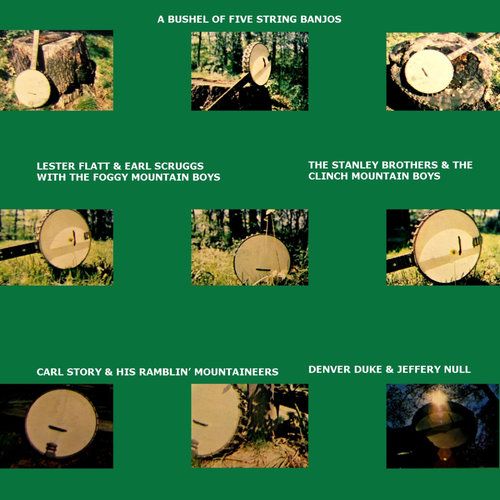 A BUSHEL OF FIVE STRING BANJOS

LESTER FLATT & EARL SCRUGGS WITH THE FOGGY MOUNTAIN BOYS

THE STANLEY BROTHERS & THE CLINCH MOUNTAIN BOYS

CARL STORY & HIS RAMBLIN' MOUNTAINEERS

DENVER DUKE & JEFFERY NULL