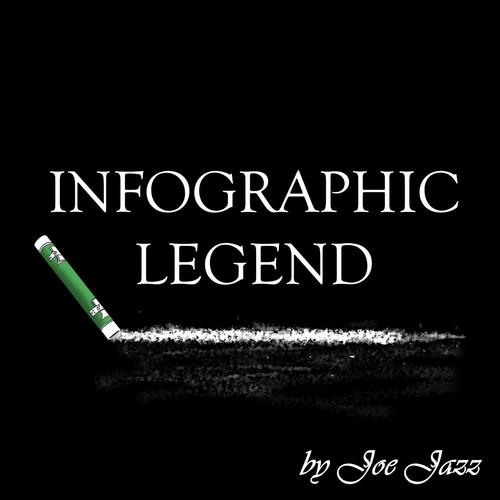 INFOGRAPHIC
LEGEND

by Joe Jazz