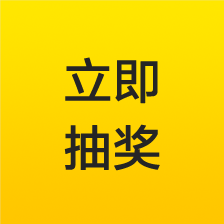 立即
抽奖